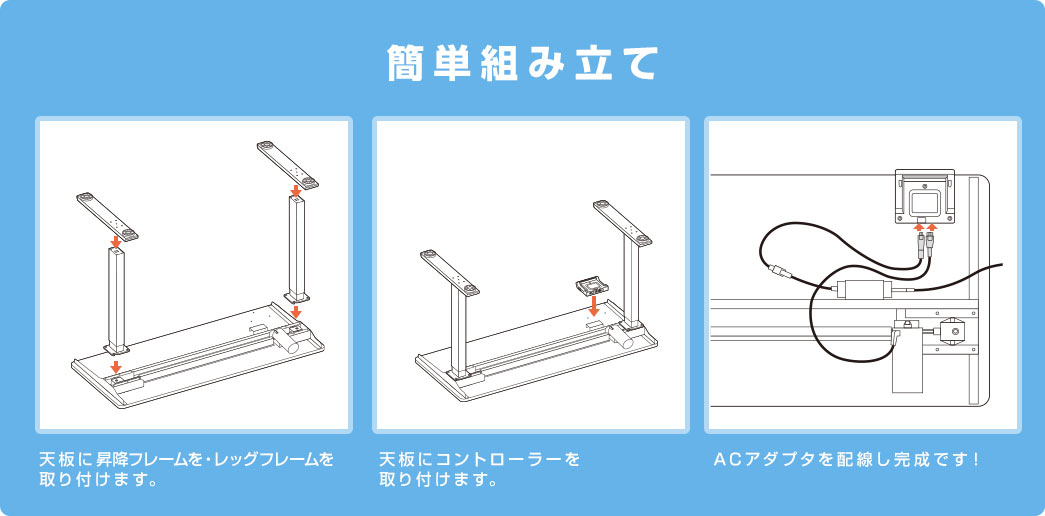 簡単組み立て

天板に昇降フレームを・レッグフレームを取り付けます。

天板にコントローラーを取り付けます。

ACアダプタを配線し完成です！