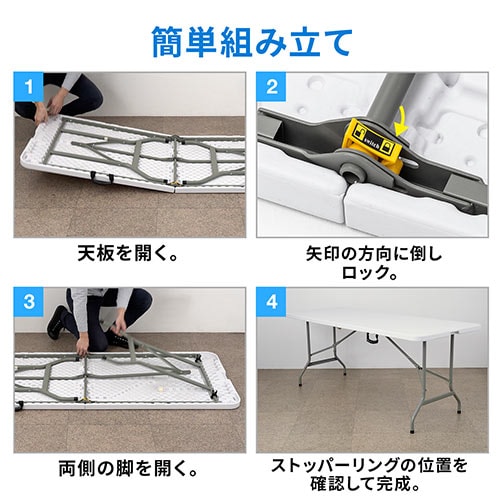 簡単組み立て

1

天板を開く。

2

switch

矢印の方向に倒しロック。

3

両側の脚を開く。

4

ストッパーリングの位置を確認して完成。